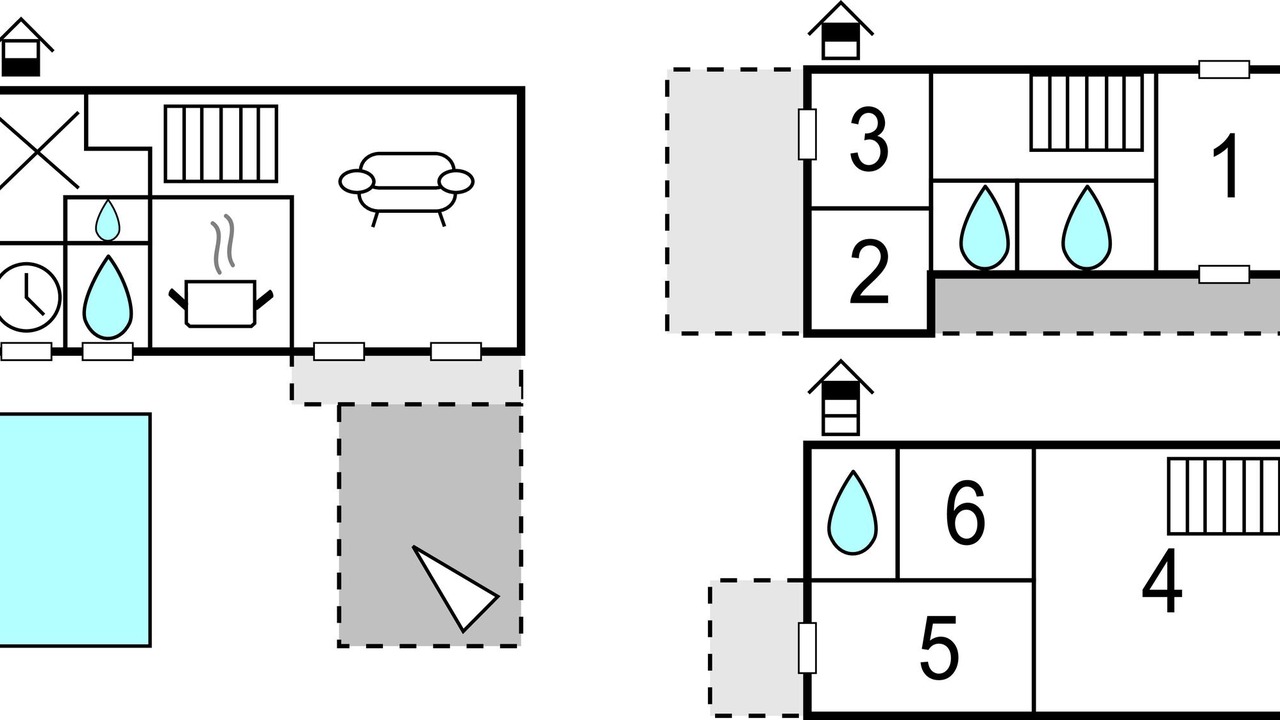 3
1
2
6
4
5